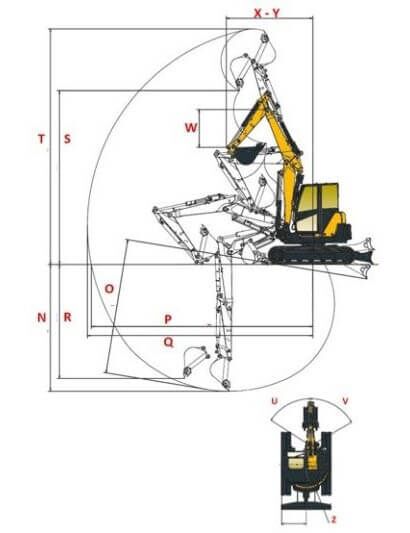 X - Y

W

T S

O

N R

P

Q

U V

Z