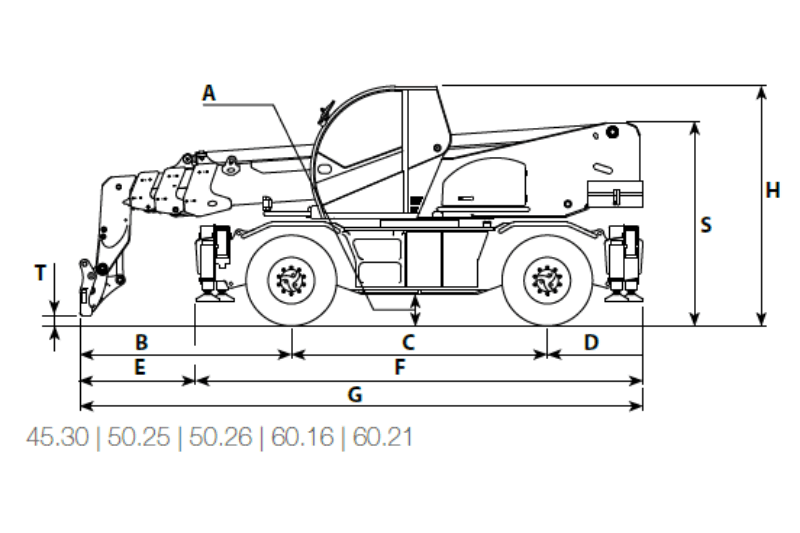 A
H
S
T
B
C
D
E
F
G
45.30 | 50.25 | 50.26 | 60.16 | 60.21