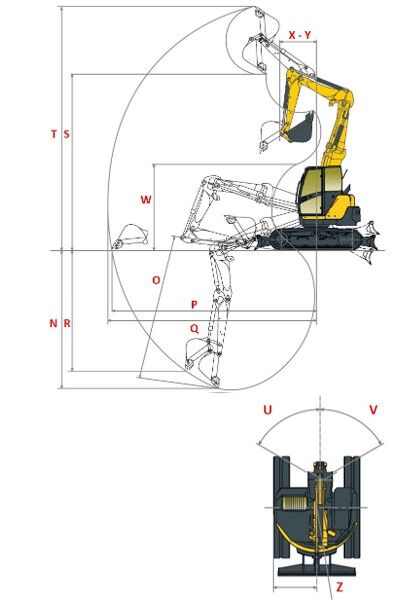 X - Y
T S
W
O
P
N R
Q
U
V
Z