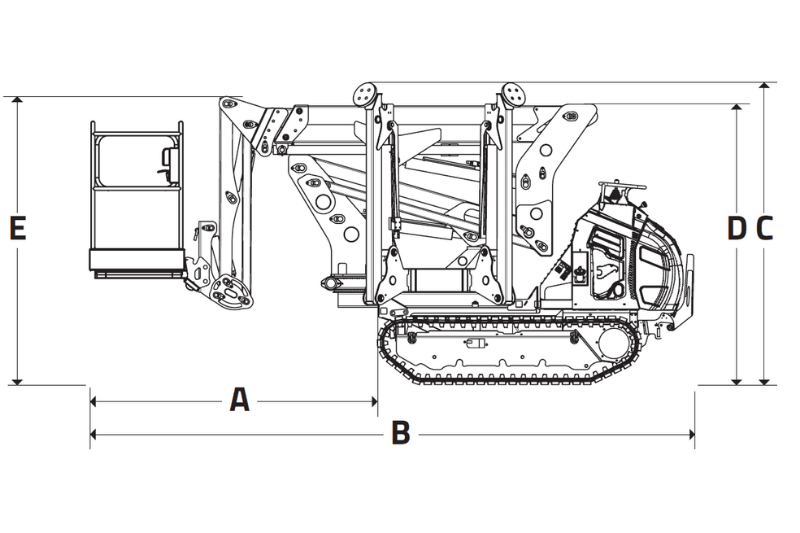 E
D C
A
B