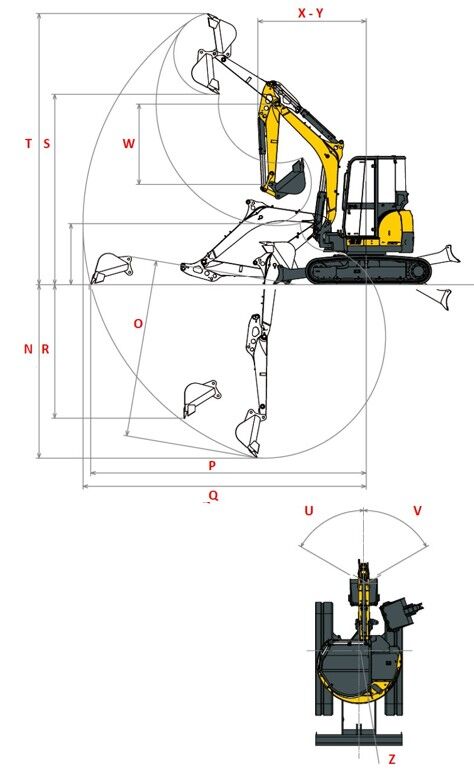 X - Y
T
S
W
O
N
R
P
Q
U
V
Z