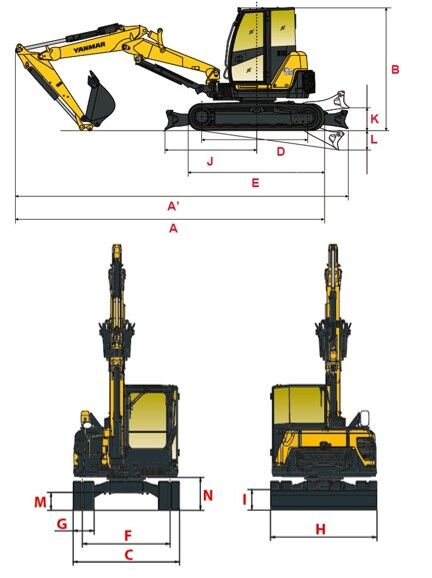 YANMAR
B
K
L
J
D
E
A'
A
M
N
G
F
C
I
H