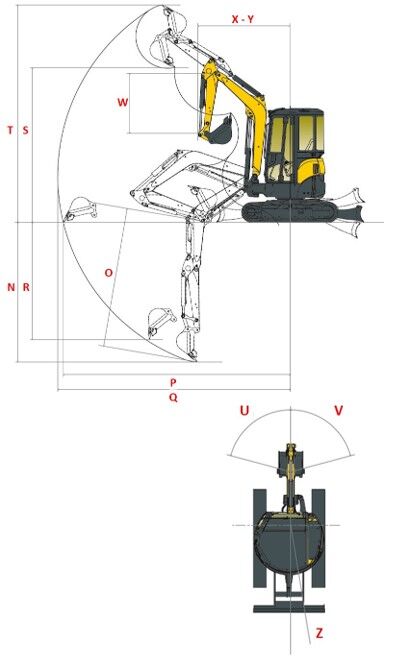 X - Y
W
T S
O
N R
P
Q
U V
Z