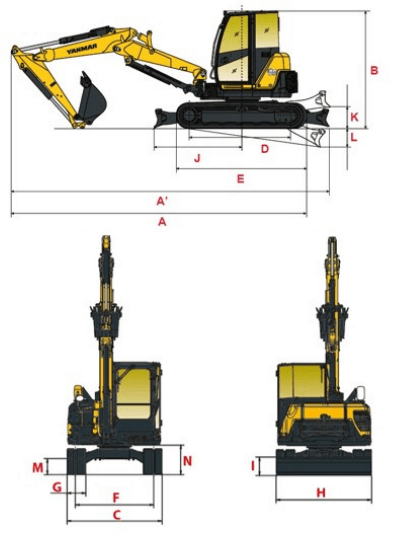 YANMAR

B

K

L

J

D

E

A'

A

M

N

G

F

C

I

H