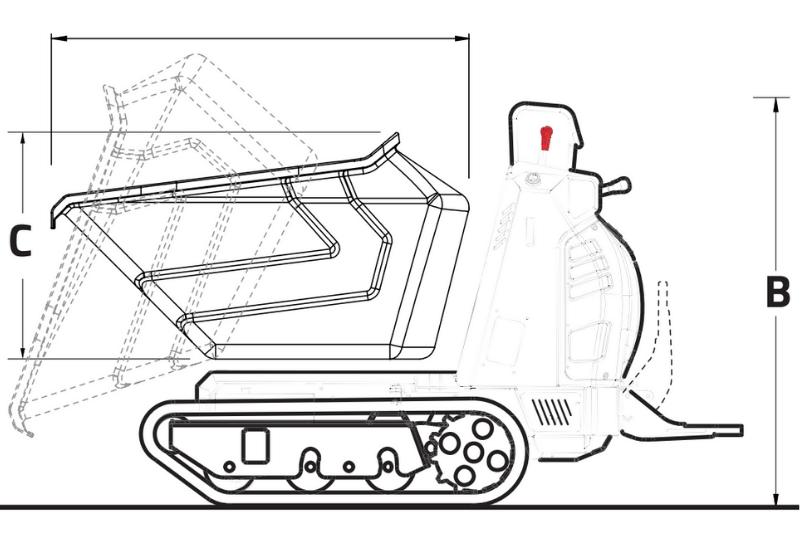 C

B