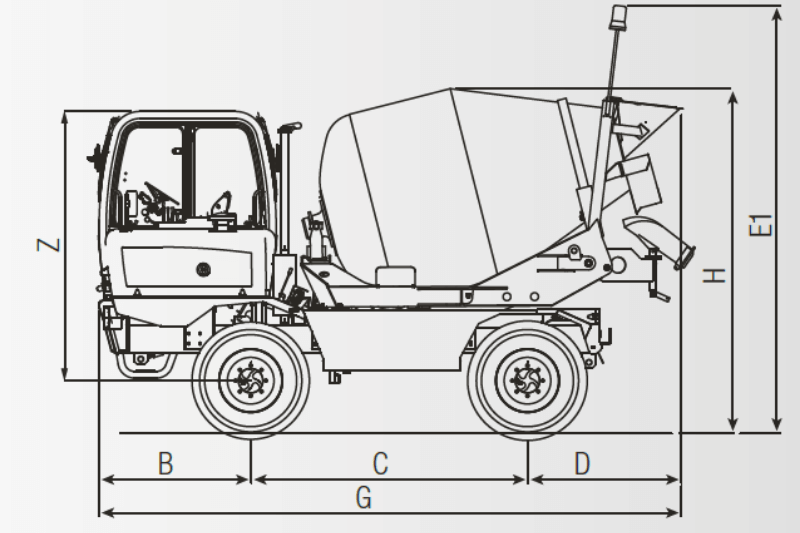 Z
H
E1
B
C
D
G